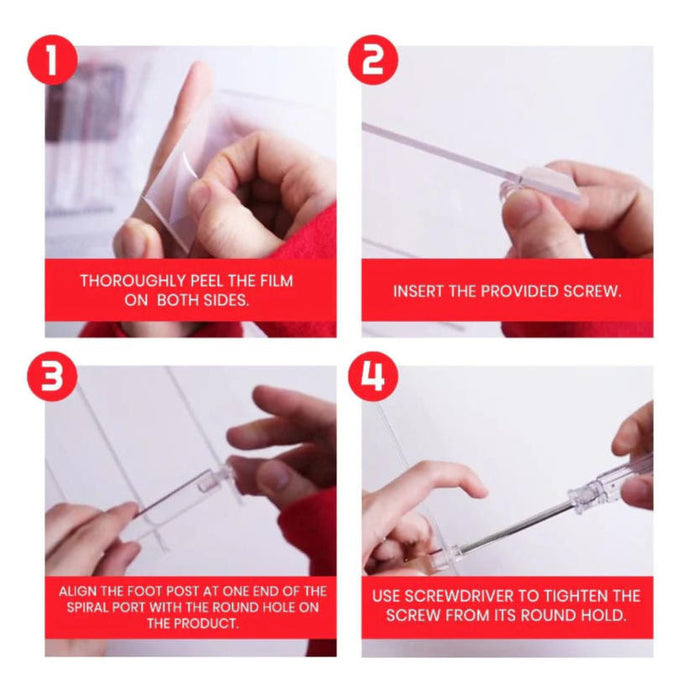 1

THOROUGHLY PEEL THE FILM ON BOTH SIDES.

2

INSERT THE PROVIDED SCREW.

3

ALIGN THE FOOT POST AT ONE END OF THE SPIRAL PORT WITH THE ROUND HOLE ON THE PRODUCT.

4

USE SCREWDRIVER TO TIGHTEN THE SCREW FROM ITS ROUND HOLD.